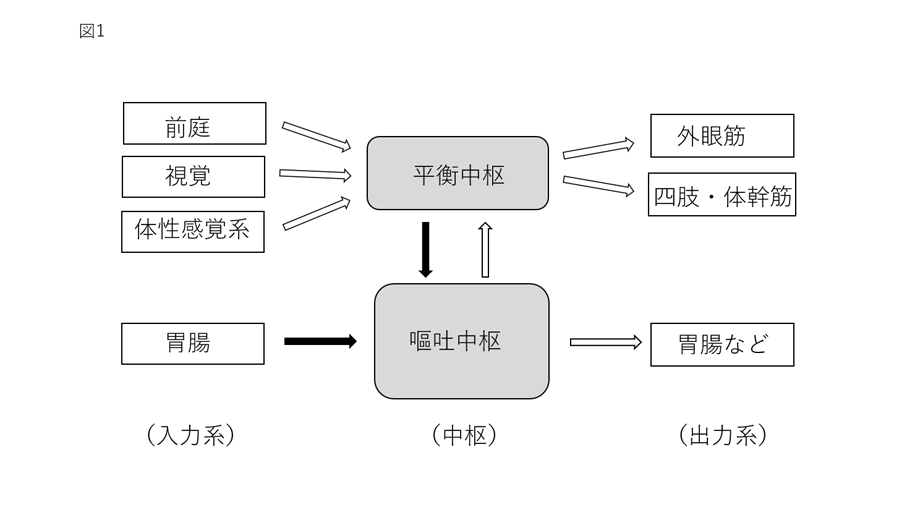 図1

前庭

視覚

体性感覚系

平衡中枢

外眼筋

四肢・体幹筋

胃腸

嘔吐中枢

胃腸など

（入力系）

（中枢）

（出力系）