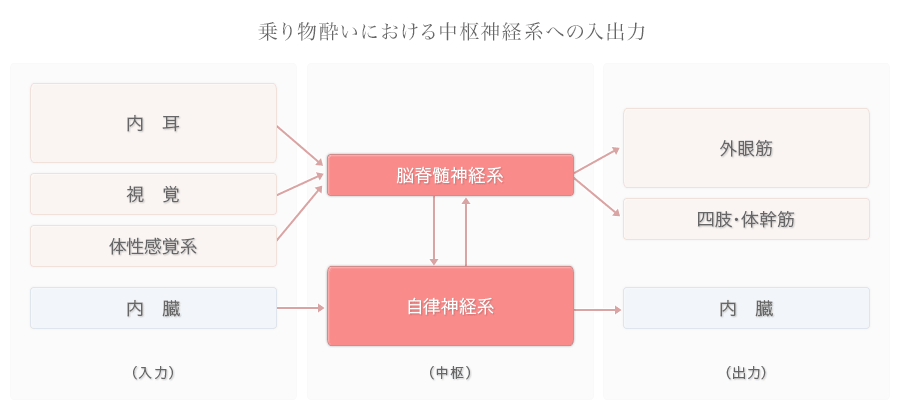 乗り物酔いにおける中枢神経系への入出力

内　耳

視　覚

体性感覚系

内　臓

（入力）

脳脊髄神経系

自律神経系

（中枢）

外眼筋

四肢･体幹筋

内　臓

（出力）