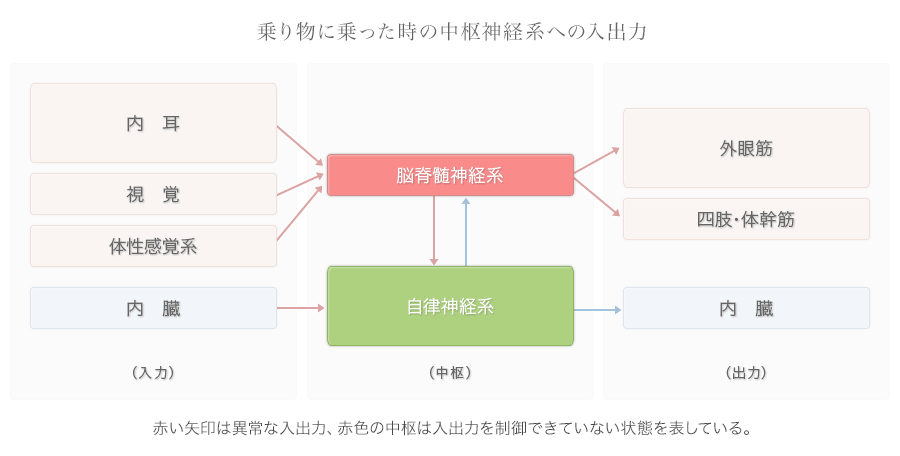 乗り物に乗った時の中枢神経系への入出力

内　耳

視　覚

体性感覚系

内　臓

（入力）

脳脊髄神経系

自律神経系

（中枢）

外眼筋

四肢・体幹筋

内　臓

（出力）

赤い矢印は異常な入出力、赤色の中枢は入出力を制御できていない状態を表している。